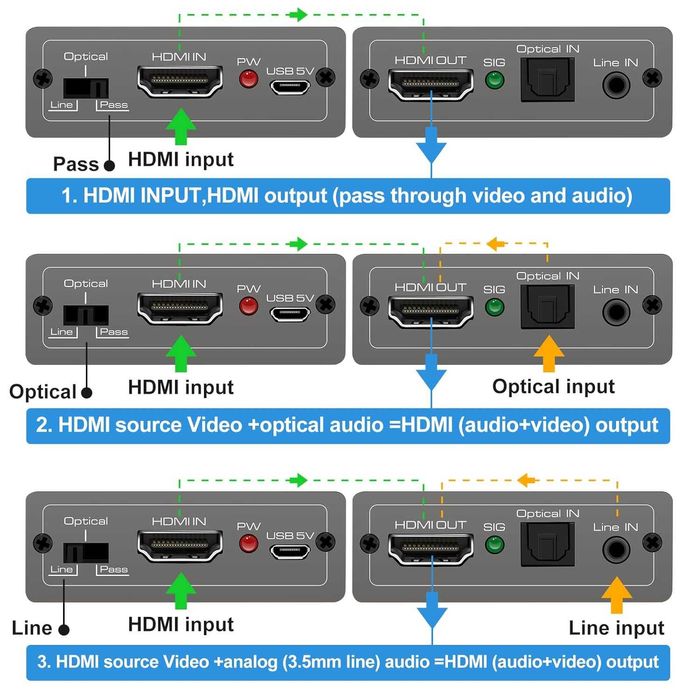 Optical
Line
Pass
HDMI IN
PW
USB 5V
HDMI OUT
SIG
Optical IN
Line IN
Pass
HDMI input
1. HDMI INPUT,HDMI output (pass through video and audio)

Optical
Line
Pass
HDMI IN
PW
USB 5V
HDMI OUT
SIG
Optical IN
Line IN
Optical
HDMI input
Optical input
2. HDMI source Video +optical audio =HDMI (audio+video) output

Optical
Line
Pass
HDMI IN
PW
USB 5V
HDMI OUT
SIG
Optical IN
Line IN
Line
HDMI input
Line input
3. HDMI source Video +analog (3.5mm line) audio =HDMI (audio+video) output