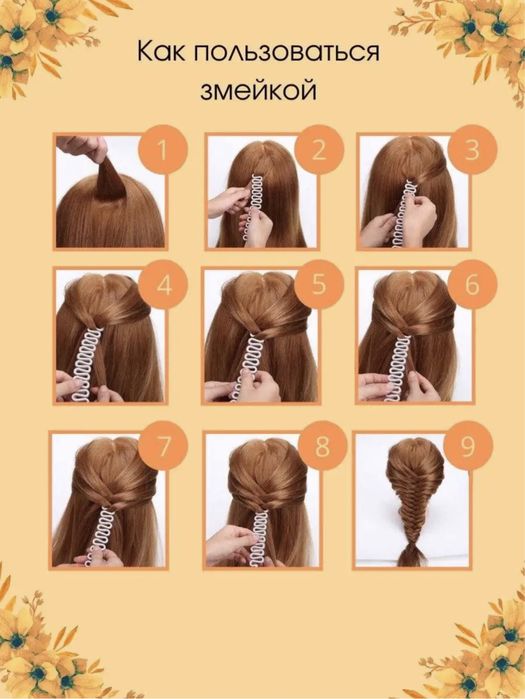 Как пользоваться змейкой

1

2

3

4

5

6

7

8

9