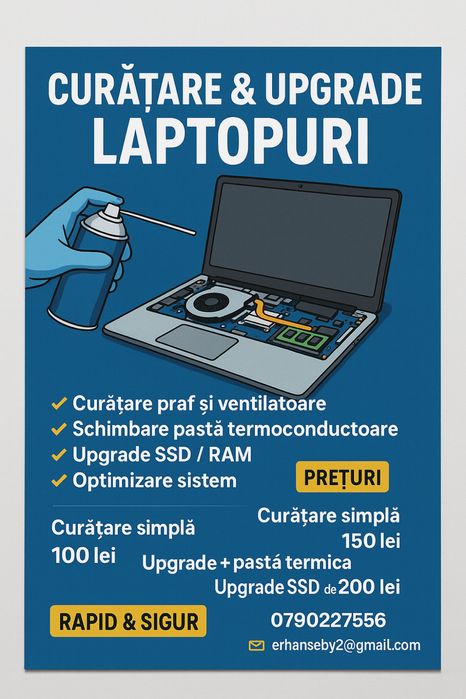 CURĂȚARE & UPGRADE
LAPTOPURI

✔ Curățare praf și ventilatoare
✔ Schimbare pastă termoconductoare
✔ Upgrade SSD / RAM
✔ Optimizare sistem

PREȚURI

Curățare simplă
100 lei

Curățare simplă
150 lei

Upgrade + pastă termica
Upgrade SSD de 200 lei

RAPID & SIGUR

0790227556

erhanseby2@gmail.com