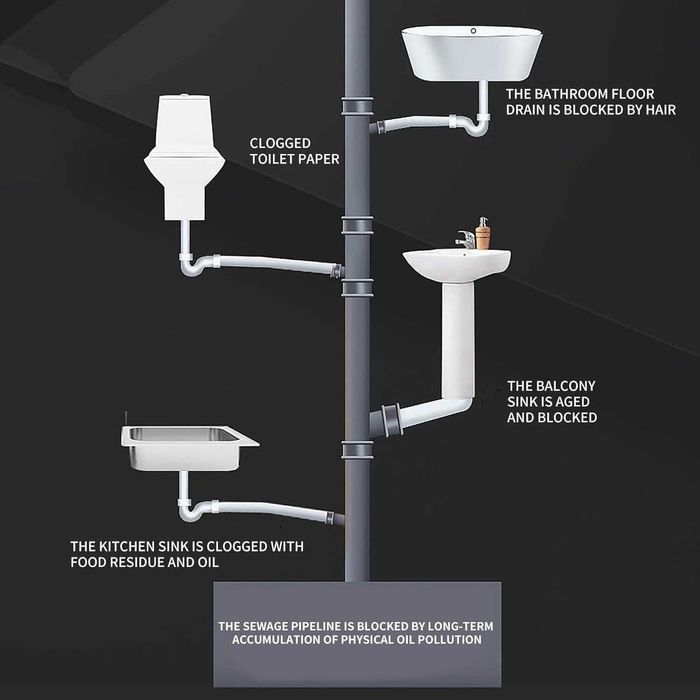 THE BATHROOM FLOOR DRAIN IS BLOCKED BY HAIR

CLOGGED TOILET PAPER

THE BALCONY SINK IS AGED AND BLOCKED

THE KITCHEN SINK IS CLOGGED WITH FOOD RESIDUE AND OIL

THE SEWAGE PIPELINE IS BLOCKED BY LONG-TERM ACCUMULATION OF PHYSICAL OIL POLLUTION