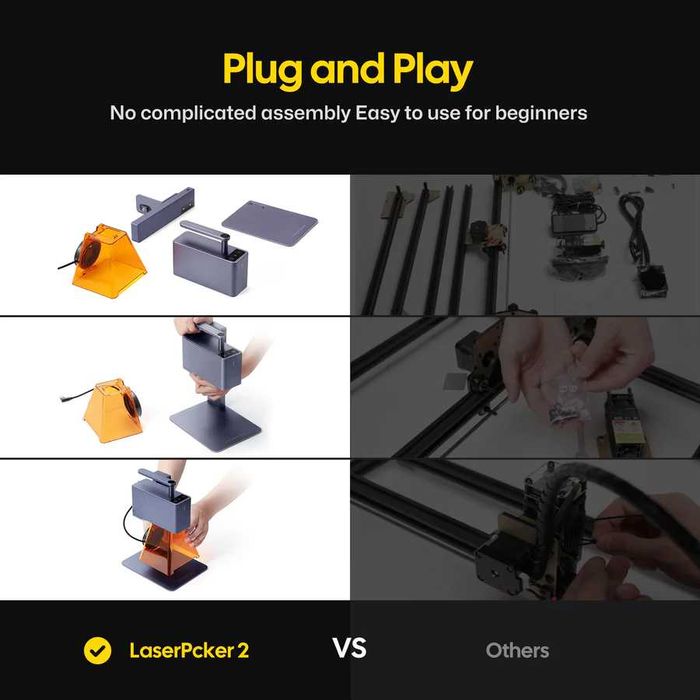 Plug and Play

No complicated assembly Easy to use for beginners

LaserPcker 2

VS

Others