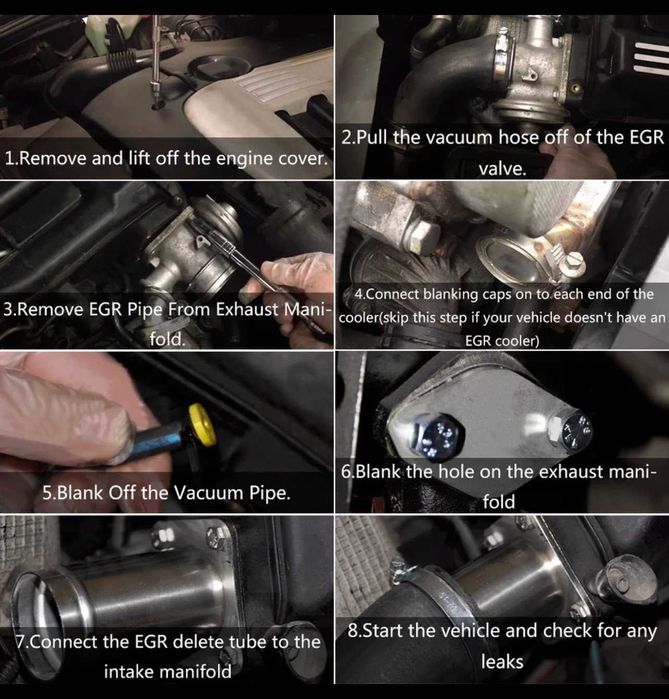 1.Remove and lift off the engine cover.

2.Pull the vacuum hose off of the EGR valve.

3.Remove EGR Pipe From Exhaust Manifold.

4.Connect blanking caps on to each end of the cooler(skip this step if your vehicle doesn't have an EGR cooler)

5.Blank Off the Vacuum Pipe.

6.Blank the hole on the exhaust manifold

7.Connect the EGR delete tube to the intake manifold

8.Start the vehicle and check for any leaks