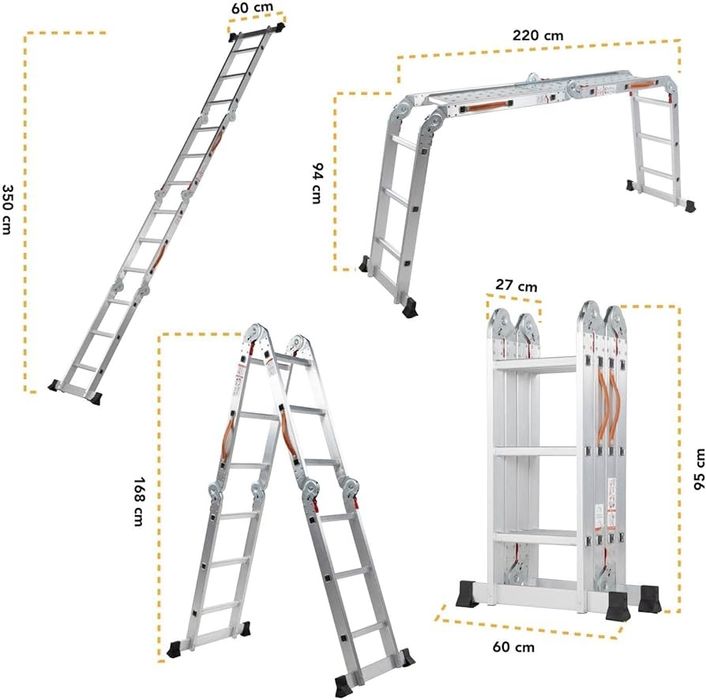 60 cm
350 cm
220 cm
94 cm
27 cm
168 cm
95 cm
60 cm