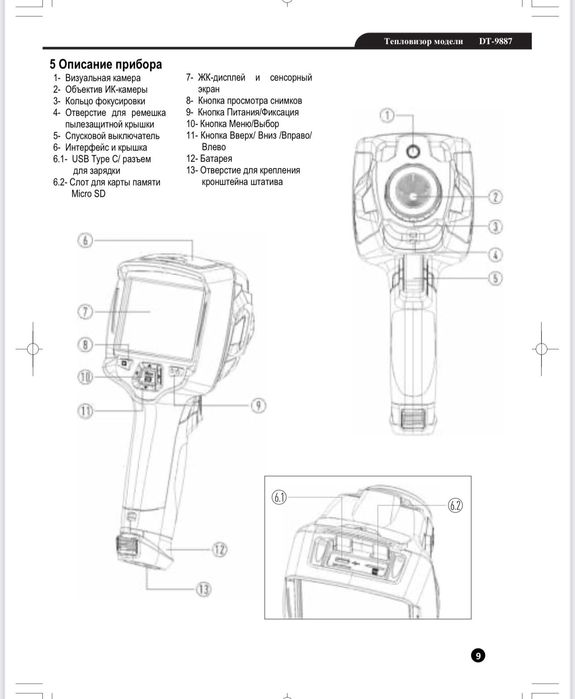 Тепловизор модели DT-9887

5 Описание прибора

1- Визуальная камера
2- Объектив ИК-камеры
3- Кольцо фокусировки
4- Отверстие для ремешка пылезащитной крышки
5- Спусковой выключатель
6- Интерфейс и крышка
6.1- USB Type C/ разъем для зарядки
6.2- Слот для карты памяти Micro SD

7- ЖК-дисплей и сенсорный экран
8- Кнопка просмотра снимков
9- Кнопка Питания/Фиксация
10- Кнопка Меню/Выбор
11- Кнопка Вверх/ Вниз /Вправо/ Влево
12- Батарея
13- Отверстие для крепления кронштейна штатива

1
2
3
4
5
6
7
8
10
11
9
12
13
6.1
6.2

9