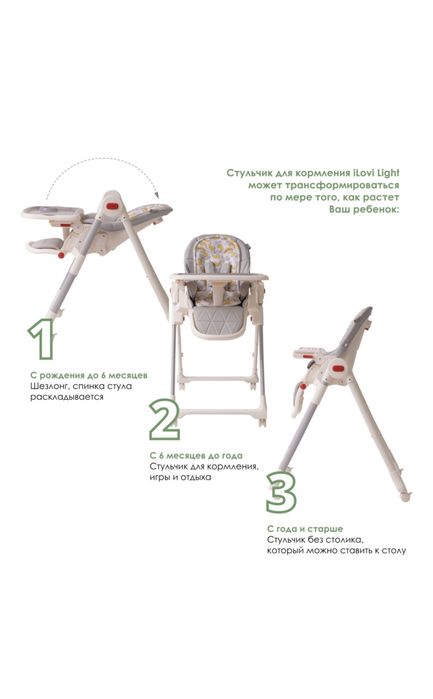 Стульчик для кормления iLovi Light может трансформироваться по мере того, как растет Ваш ребенок:

1

С рождения до 6 месяцев
Шезлонг, спинка стула раскладывается

2

С 6 месяцев до года
Стульчик для кормления, игры и отдыха

3

С года и старше
Стульчик без столика, который можно ставить к столу