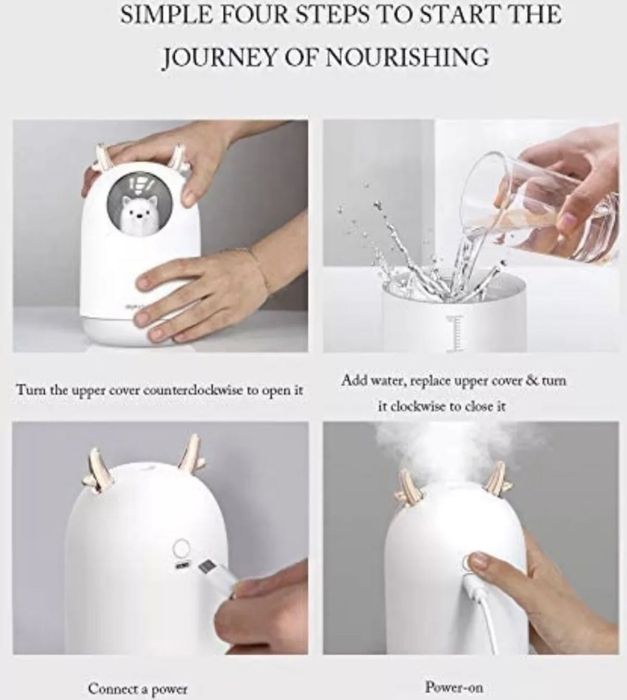 SIMPLE FOUR STEPS TO START THE JOURNEY OF NOURISHING

Turn the upper cover counterclockwise to open it

Add water, replace upper cover & turn it clockwise to close it

Connect a power

Power-on