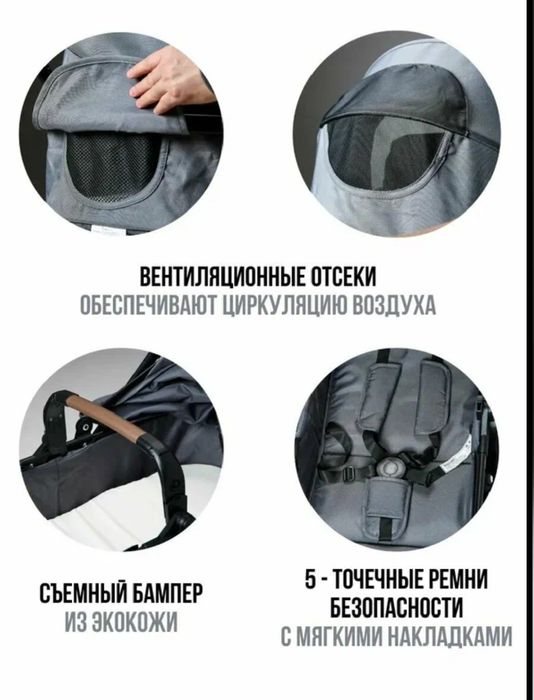 ВЕНТИЛЯЦИОННЫЕ ОТСЕКИ
ОБЕСПЕЧИВАЮТ ЦИРКУЛЯЦИЮ ВОЗДУХА

СЪЕМНЫЙ БАМПЕР
ИЗ ЭКОКОЖИ

5 - ТОЧЕЧНЫЕ РЕМНИ
БЕЗОПАСНОСТИ
С МЯГКИМИ НАКЛАДКАМИ