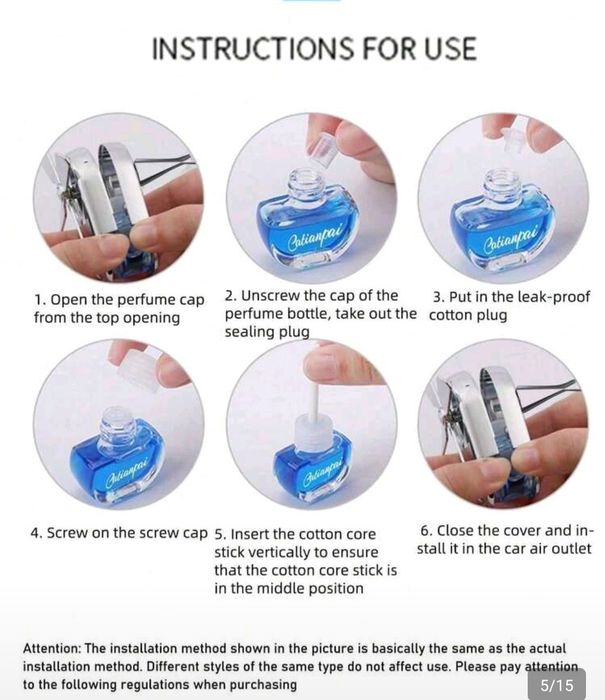 INSTRUCTIONS FOR USE

Catianpai

Catianpai

1. Open the perfume cap from the top opening

2. Unscrew the cap of the perfume bottle, take out the sealing plug

3. Put in the leak-proof cotton plug

Catianpai

Catianpai

4. Screw on the screw cap

5. Insert the cotton core stick vertically to ensure that the cotton core stick is in the middle position

6. Close the cover and install it in the car air outlet

Attention: The installation method shown in the picture is basically the same as the actual installation method. Different styles of the same type do not affect use. Please pay attention to the following regulations when purchasing

5/15