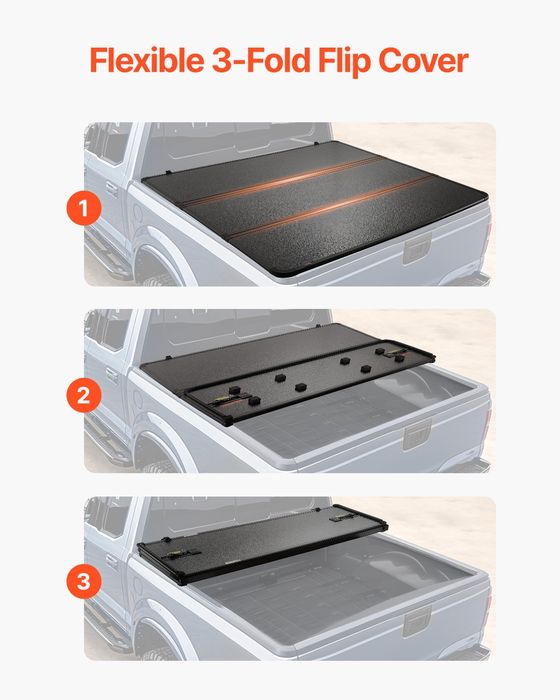 Flexible 3-Fold Flip Cover

1

2

3