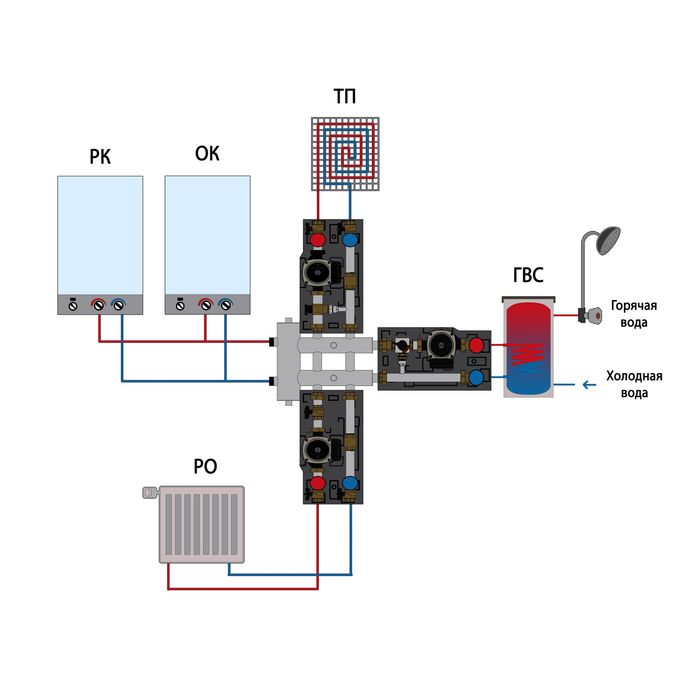 ТП

РК

ОК

ГВС

Горячая вода

Холодная вода

РО