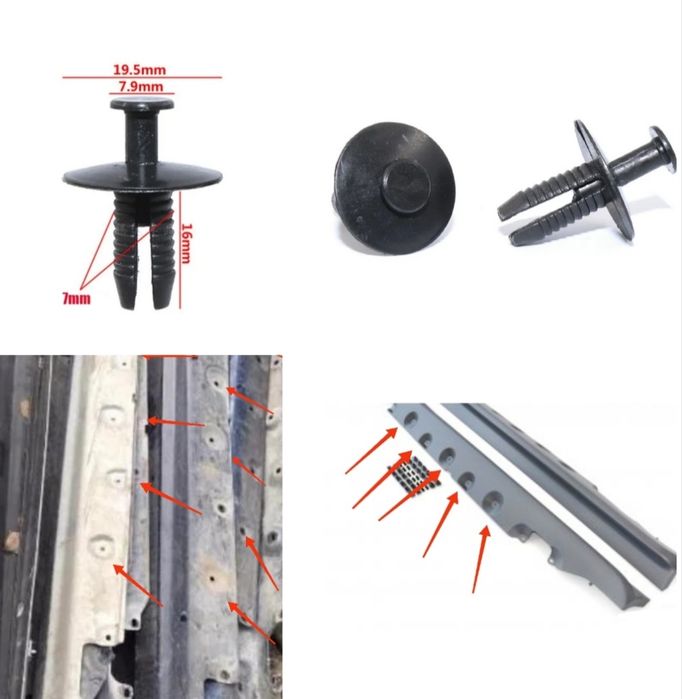 19.5mm
7.9mm
16mm
7mm