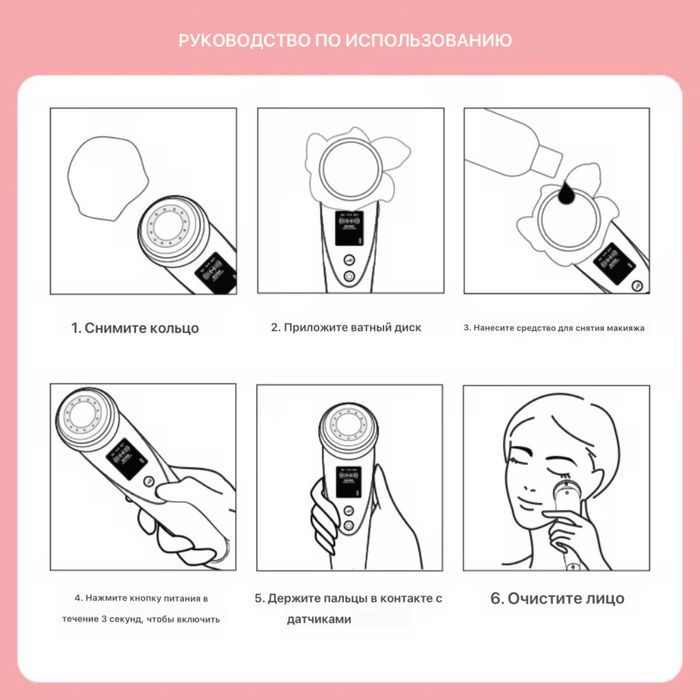 РУКОВОДСТВО ПО ИСПОЛЬЗОВАНИЮ

1. Снимите кольцо

2. Приложите ватный диск

3. Нанесите средство для снятия макияжа

4. Нажмите кнопку питания в течение 3 секунд, чтобы включить

5. Держите пальцы в контакте с датчиками

6. Очистите лицо