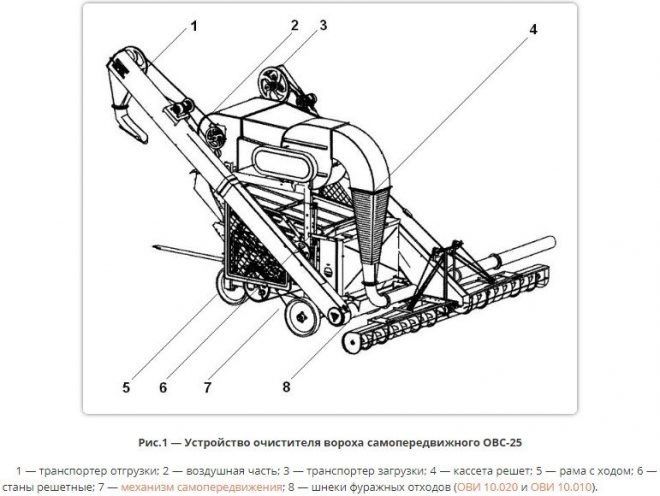 1
2
3
4
5
6
7
8

Рис.1 — Устройство очистителя вороха самопередвижного ОВС-25

1 — транспортер отгрузки; 2 — воздушная часть; 3 — транспортер загрузки; 4 — кассета решет; 5 — рама с ходом; 6 — станы решетные; 7 — механизм самопередвижения; 8 — шнеки фуражных отходов (ОВИ 10.020 и ОВИ 10.010).