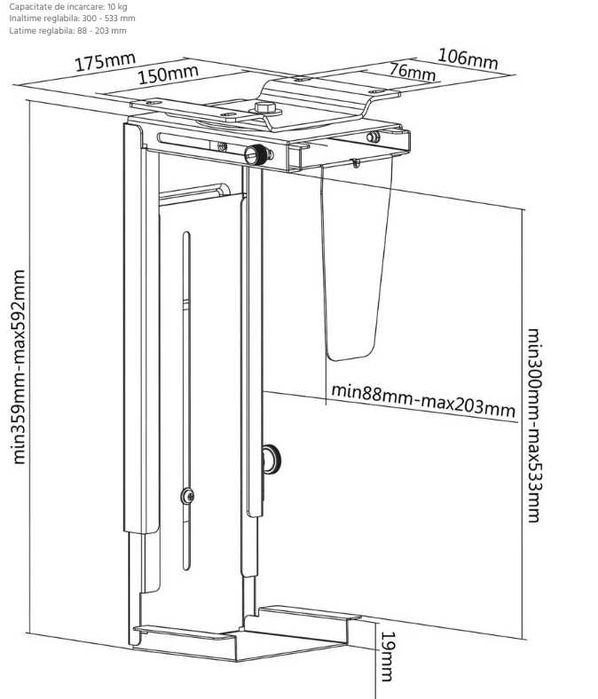 Capacitate de incarcare: 10 kg
Inaltime reglabila: 300 - 533 mm
Latime reglabila: 88 - 203 mm

175mm
150mm
106mm
76mm
min359mm-max592mm
min88mm-max203mm
min300mm-max533mm
19mm