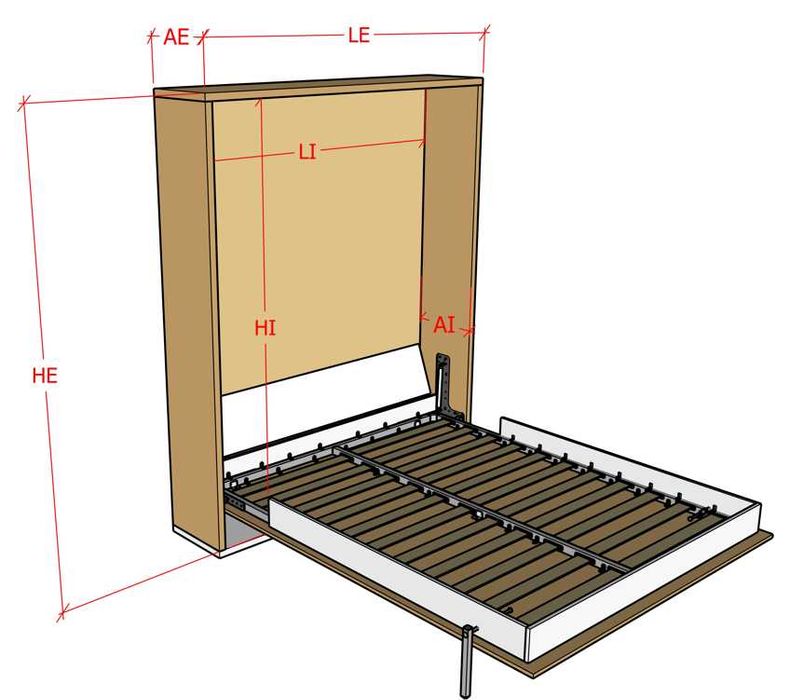 AE
LE
LI
HI
AI
HE