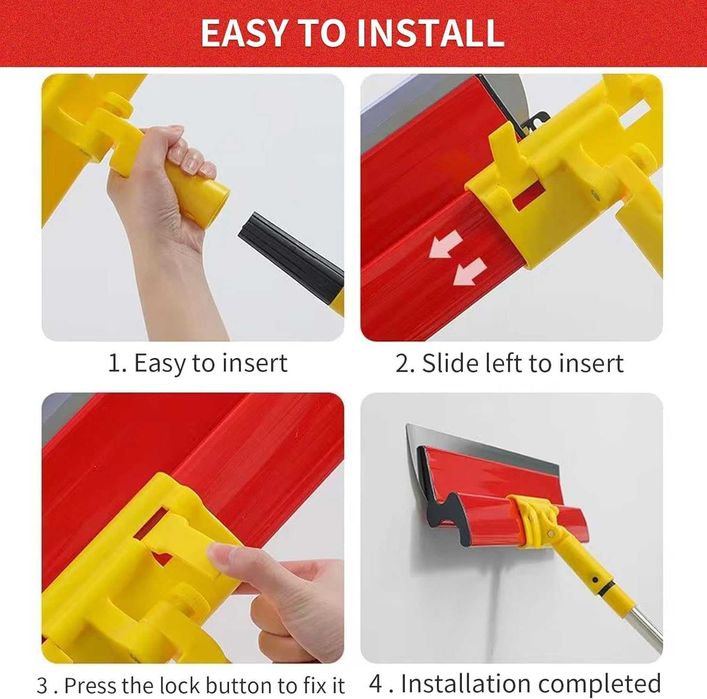 EASY TO INSTALL

1. Easy to insert

2. Slide left to insert

3 . Press the lock button to fix it

4 . Installation completed