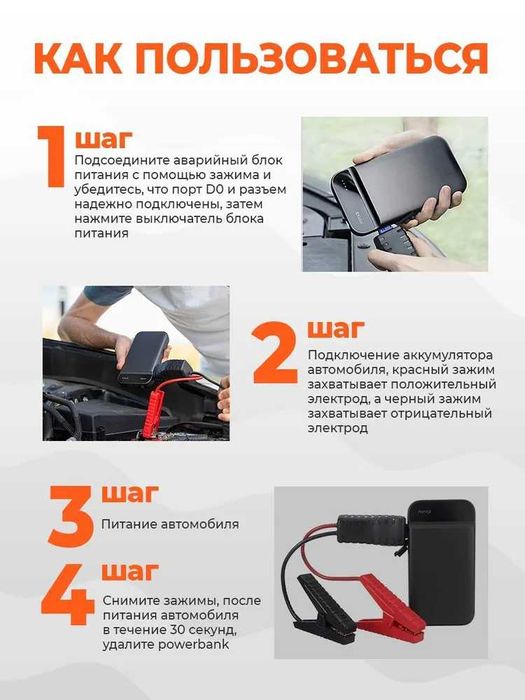 КАК ПОЛЬЗОВАТЬСЯ

1 шаг
Подсоедините аварийный блок питания с помощью зажима и убедитесь, что порт D0 и разъем надежно подключены, затем нажмите выключатель блока питания

2 шаг
Подключение аккумулятора автомобиля, красный зажим захватывает положительный электрод, а черный зажим захватывает отрицательный электрод

3 шаг
Питание автомобиля

4 шаг
Снимите зажимы, после питания автомобиля в течение 30 секунд, удалите powerbank