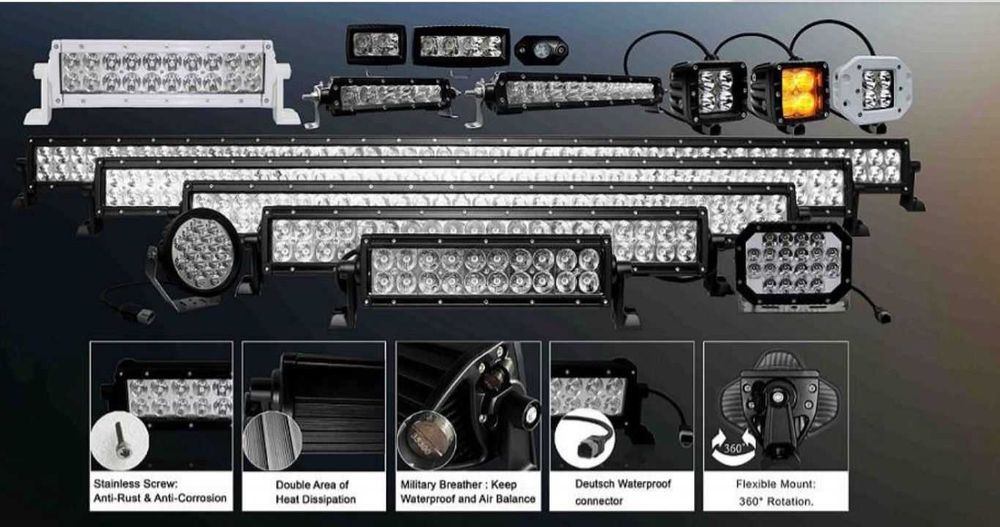 360°

Stainless Screw: Anti-Rust & Anti-Corrosion

Double Area of Heat Dissipation

Military Breather : Keep Waterproof and Air Balance

Deutsch Waterproof connector

Flexible Mount: 360° Rotation.