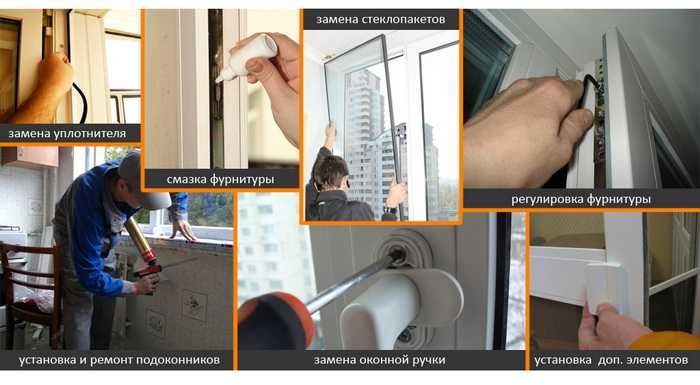 замена уплотнителя

смазка фурнитуры

замена стеклопакетов

регулировка фурнитуры

установка и ремонт подоконников

замена оконной ручки

установка доп. элементов