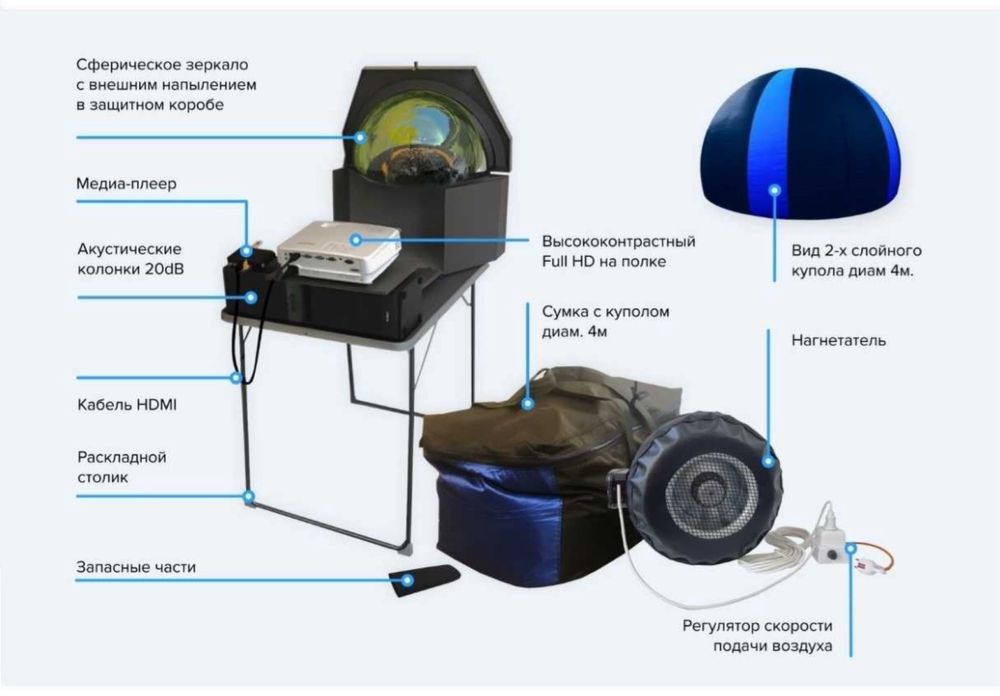 Сферическое зеркало с внешним напылением в защитном коробе

Медиа-плеер

Акустические колонки 20dB

Кабель HDMI

Раскладной столик

Запасные части

Высококонтрастный Full HD на полке

Сумка с куполом диам. 4м

Вид 2-х слойного купола диам 4м.

Нагнетатель

Регулятор скорости подачи воздуха