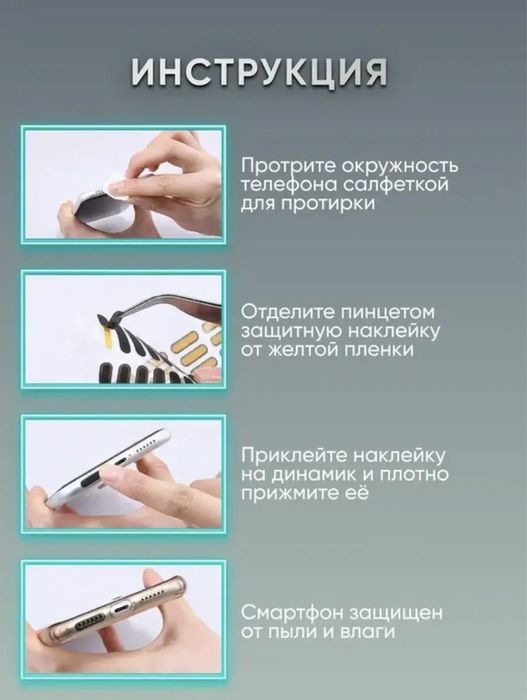 ИНСТРУКЦИЯ

Протрите окружность телефона салфеткой для протирки

Отделите пинцетом защитную наклейку от желтой пленки

Приклейте наклейку на динамик и плотно прижмите её

Смартфон защищен от пыли и влаги