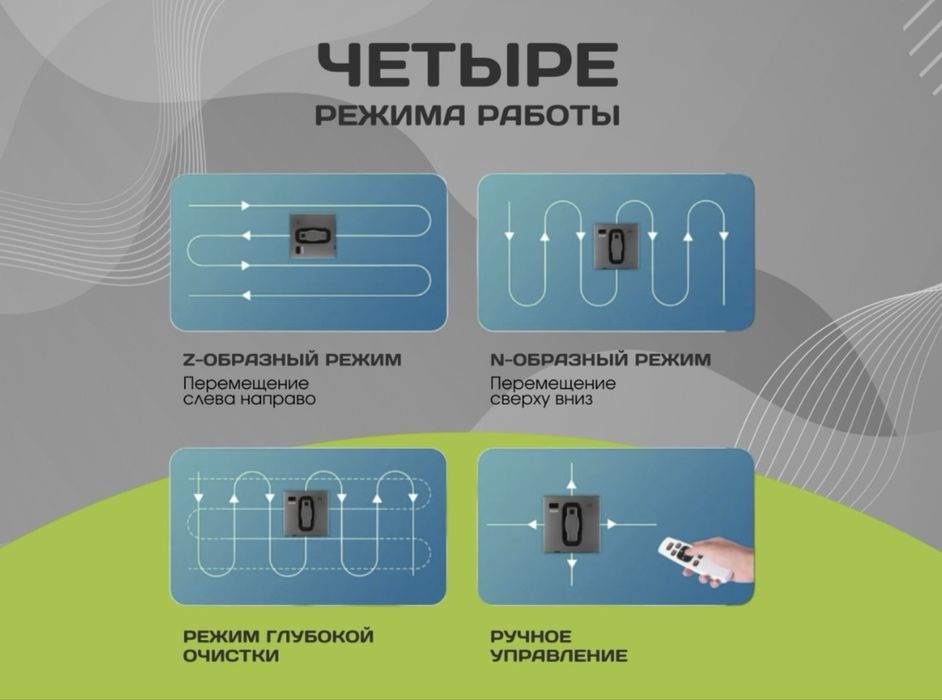 ЧЕТЫРЕ
РЕЖИМА РАБОТЫ

Z-ОБРАЗНЫЙ РЕЖИМ
Перемещение слева направо

N-ОБРАЗНЫЙ РЕЖИМ
Перемещение сверху вниз

РЕЖИМ ГЛУБОКОЙ ОЧИСТКИ

РУЧНОЕ УПРАВЛЕНИЕ