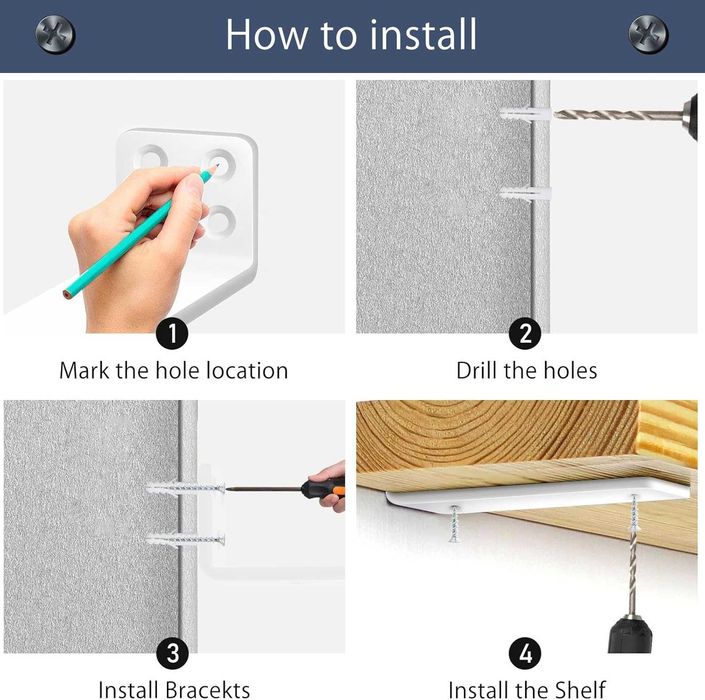 How to install

1
Mark the hole location

2
Drill the holes

3
Install Bracekts

4
Install the Shelf