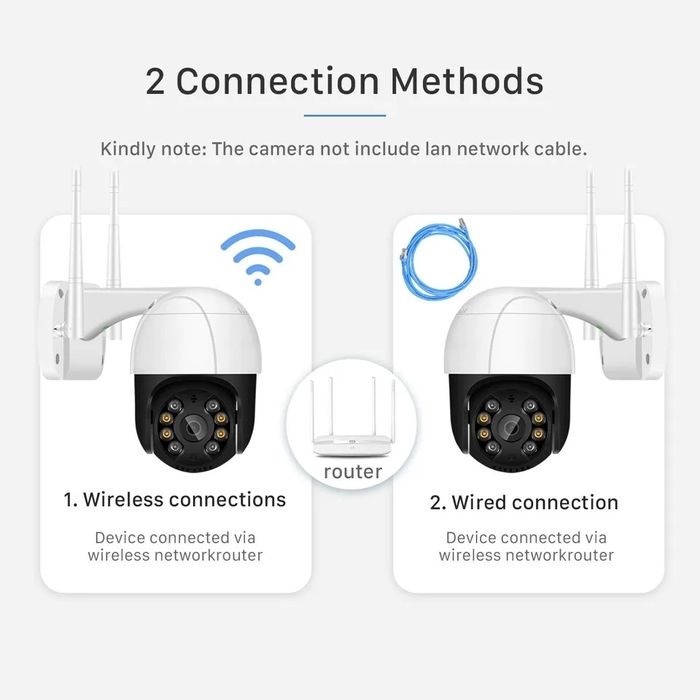 2 Connection Methods

Kindly note: The camera not include lan network cable.

1. Wireless connections

Device connected via wireless networkrouter

router

2. Wired connection

Device connected via wireless networkrouter