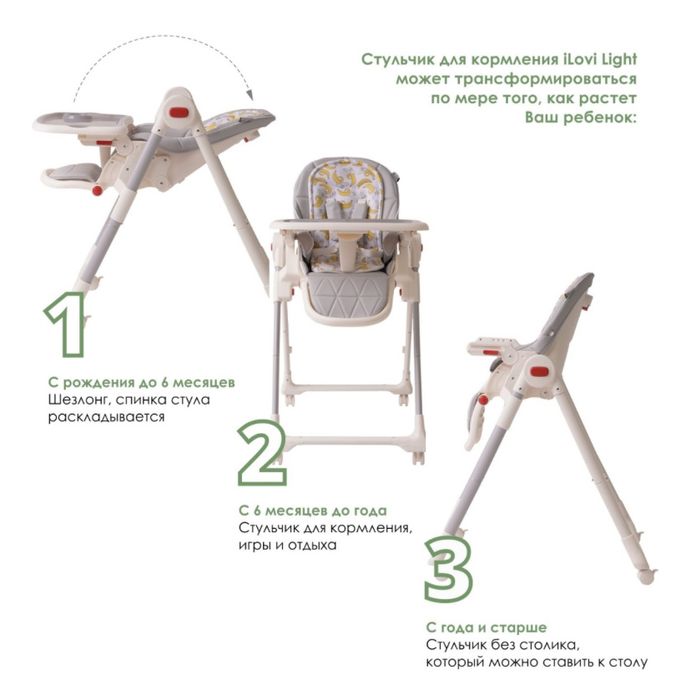 Стульчик для кормления iLovi Light может трансформироваться по мере того, как растет Ваш ребенок:

1

С рождения до 6 месяцев
Шезлонг, спинка стула раскладывается

2

С 6 месяцев до года
Стульчик для кормления, игры и отдыха

3

С года и старше
Стульчик без столика, который можно ставить к столу