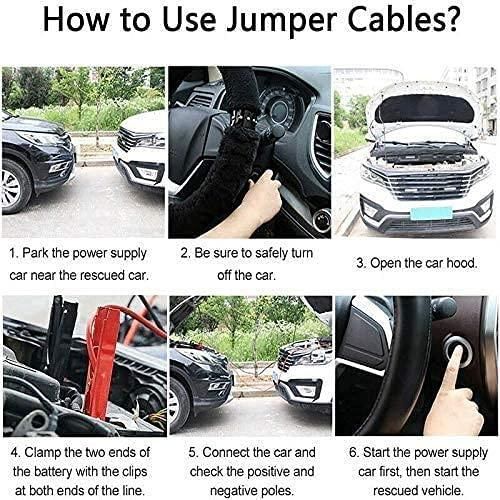 How to Use Jumper Cables?

1. Park the power supply car near the rescued car.

2. Be sure to safely turn off the car.

3. Open the car hood.

4. Clamp the two ends of the battery with the clips at both ends of the line.

5. Connect the car and check the positive and negative poles.

6. Start the power supply car first, then start the rescued vehicle.