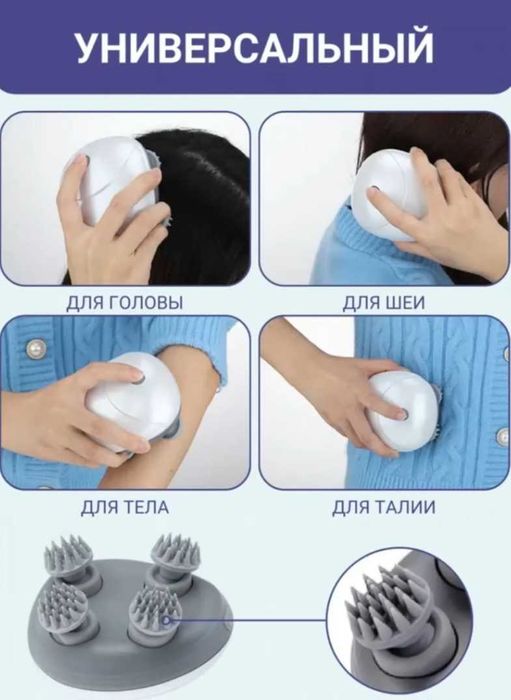 УНИВЕРСАЛЬНЫЙ

ДЛЯ ГОЛОВЫ

ДЛЯ ШЕИ

ДЛЯ ТЕЛА

ДЛЯ ТАЛИИ