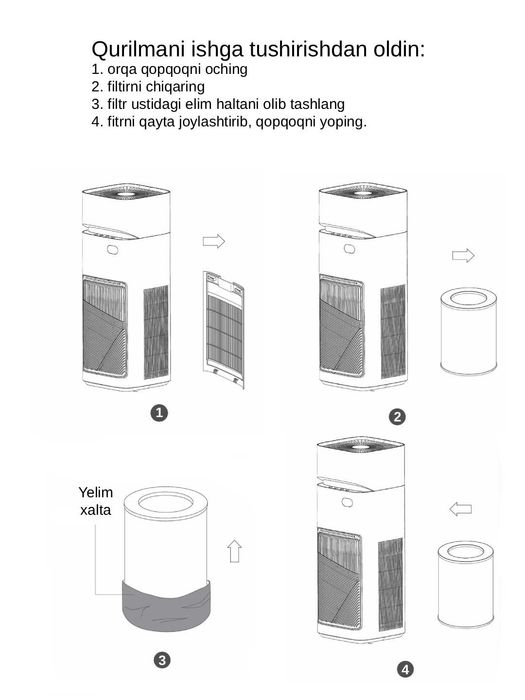 Qurilmani ishga tushirishdan oldin:
1. orqa qopqoqni oching
2. filtirni chiqaring
3. filtr ustidagi elim haltani olib tashlang
4. fitrni qayta joylashtirib, qopqoqni yoping.

1

2

Yelim xalta

3

4