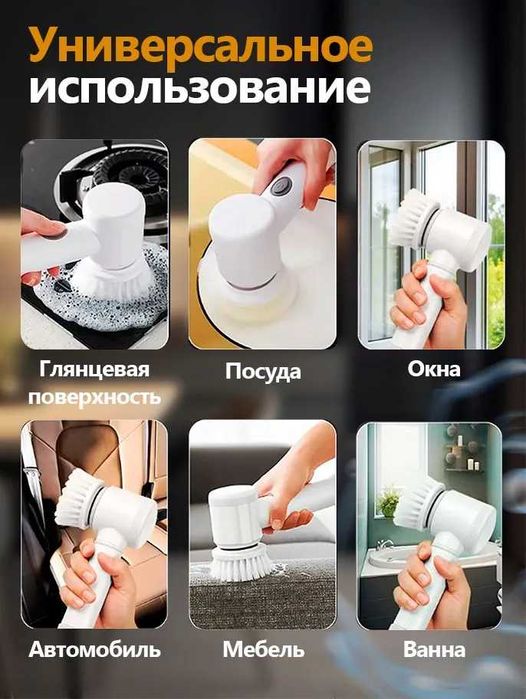 Универсальное использование

Глянцевая поверхность

Посуда

Окна

Автомобиль

Мебель

Ванна