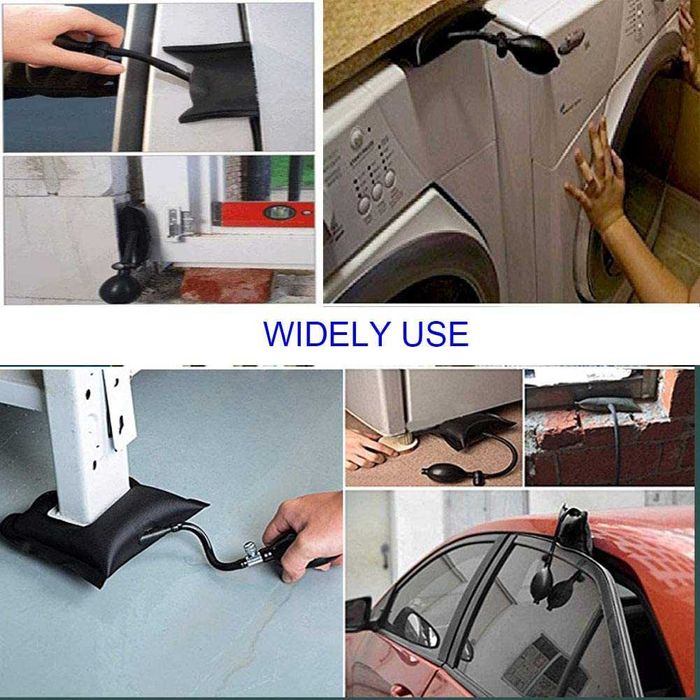 WIDELY USE