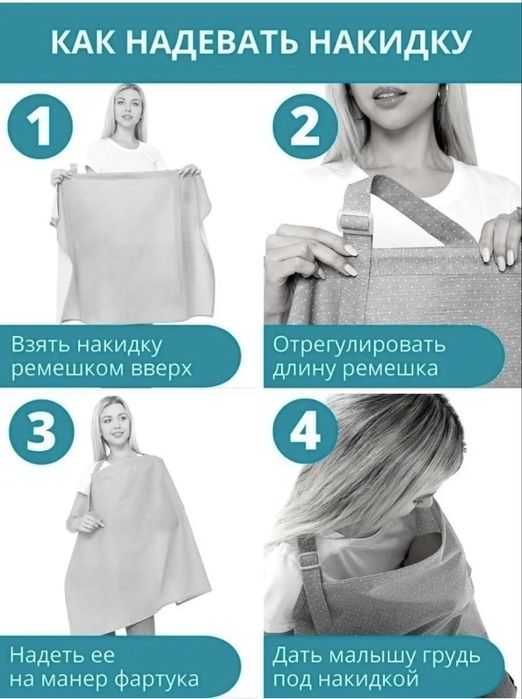 КАК НАДЕВАТЬ НАКИДКУ

1

Взять накидку ремешком вверх

2

Отрегулировать длину ремешка

3

Надеть ее на манер фартука

4

Дать малышу грудь под накидкой