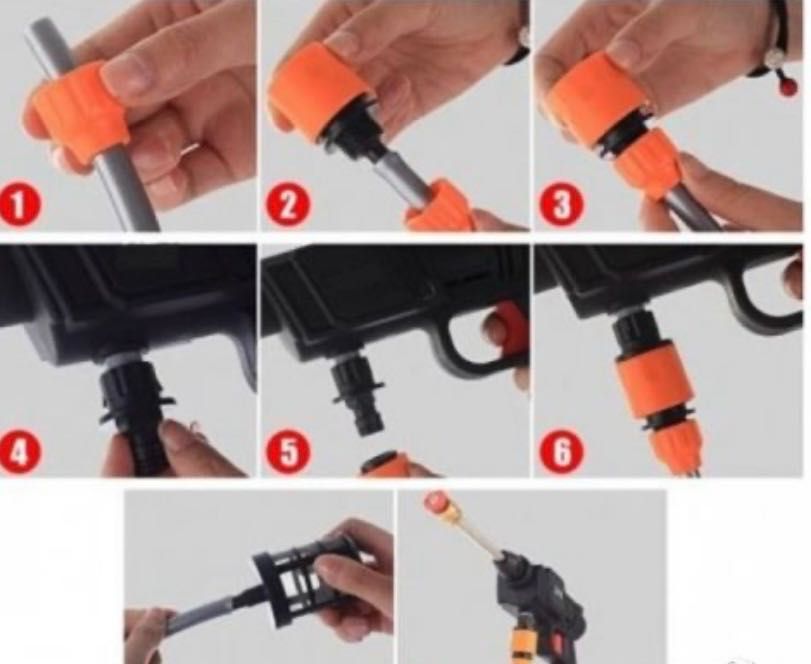 1
2
3
4
5
6