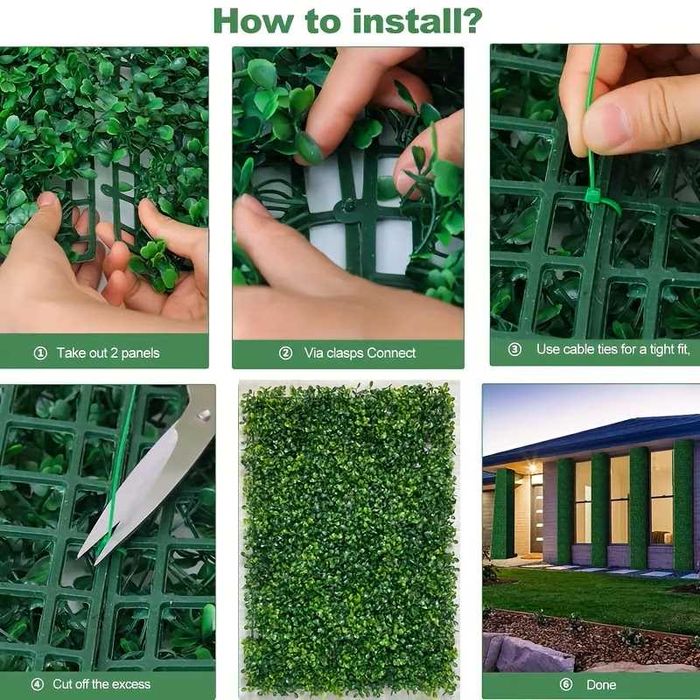 How to install?

① Take out 2 panels

② Via clasps Connect

③ Use cable ties for a tight fit,

④ Cut off the excess

⑥ Done