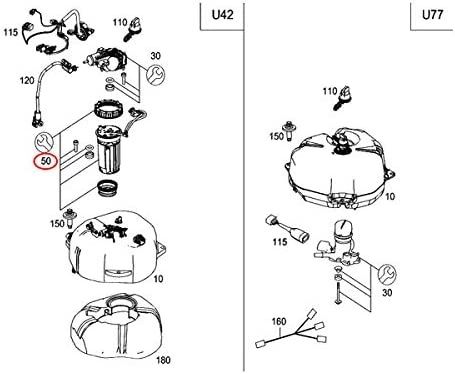 U42

115
110
30
120
50
150
10
180

U77

110
150
10
115
30
160