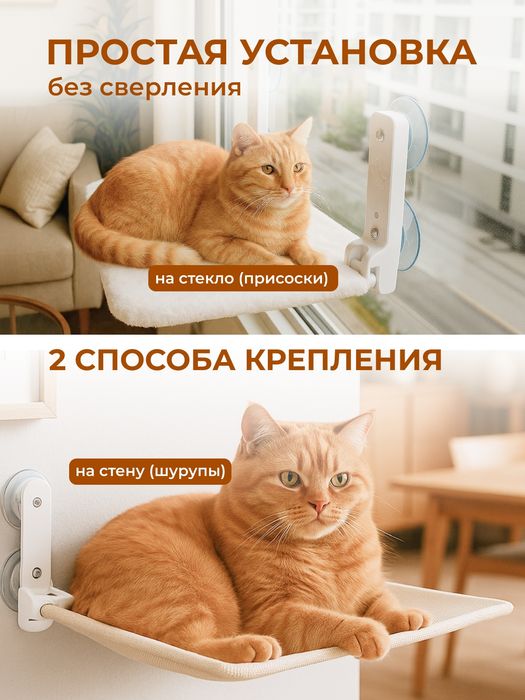 ПРОСТАЯ УСТАНОВКА
без сверления

на стекло (присоски)

2 СПОСОБА КРЕПЛЕНИЯ

на стену (шурупы)