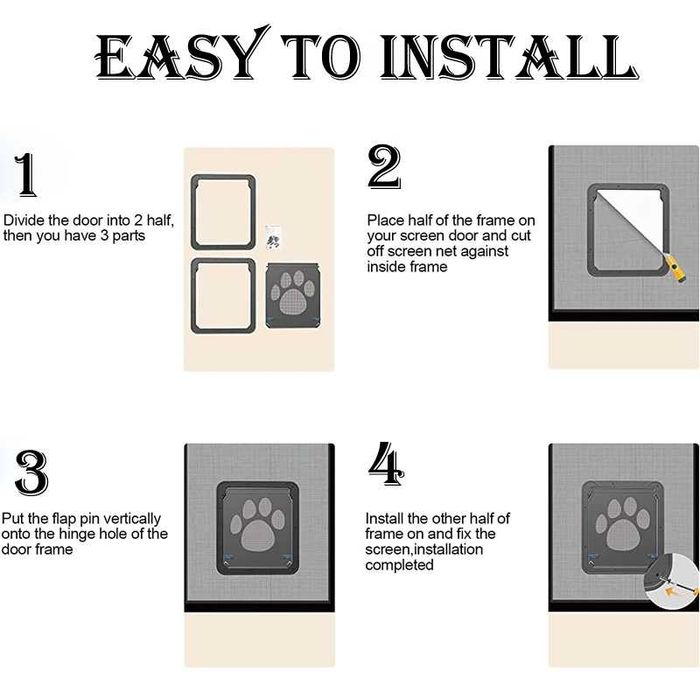 EASY TO INSTALL

1

Divide the door into 2 half, then you have 3 parts

2

Place half of the frame on your screen door and cut off screen net against inside frame

3

Put the flap pin vertically onto the hinge hole of the door frame

4

Install the other half of frame on and fix the screen,installation completed