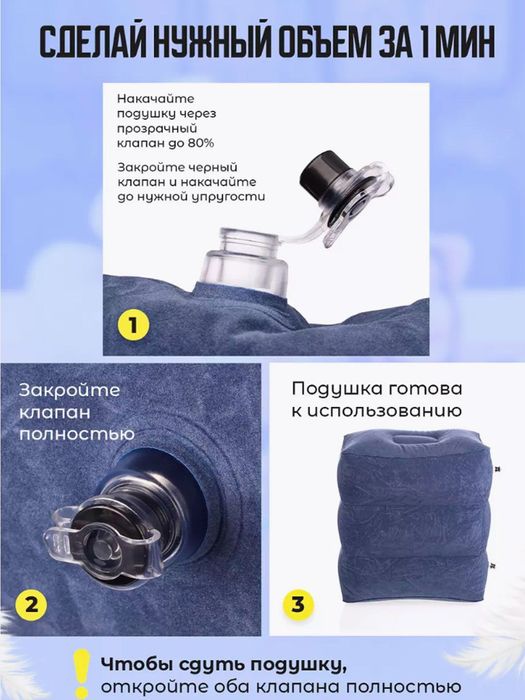 СДЕЛАЙ НУЖНЫЙ ОБЪЕМ ЗА 1 МИН

Накачайте подушку через прозрачный клапан до 80%

Закройте черный клапан и накачайте до нужной упругости

1

Закройте клапан полностью

2

Подушка готова к использованию

3

!

Чтобы сдуть подушку, откройте оба клапана полностью