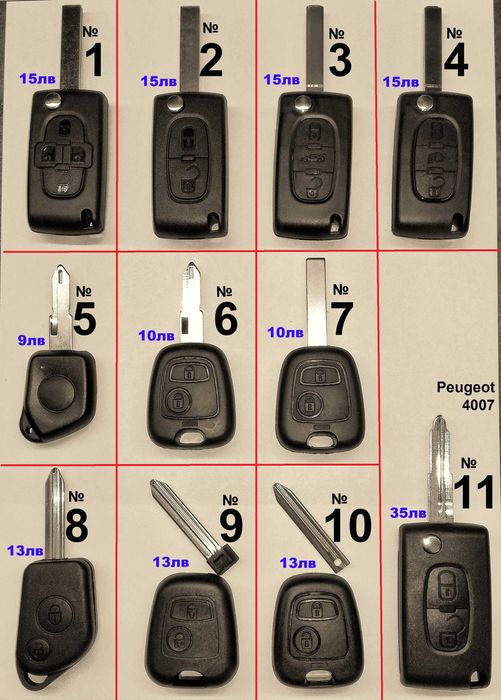 № 1
15лв

№ 2
15лв

№ 3
15лв

№ 4
15лв

№ 5
9лв

№ 6
10лв

№ 7
10лв

Peugeot 4007

№ 8
13лв

№ 9
13лв

№ 10
13лв

№ 11
35лв