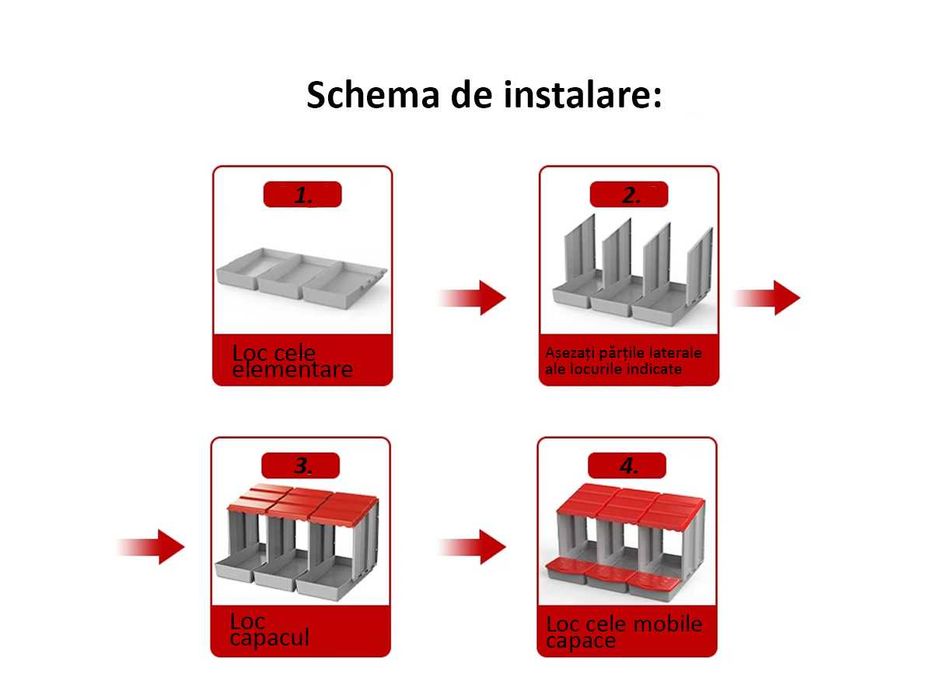 Schema de instalare:

1.

Loc cele elementare

2.

Asezați părțile laterale ale locurile indicate

3.

Loc capacul

4.

Loc cele mobile capace