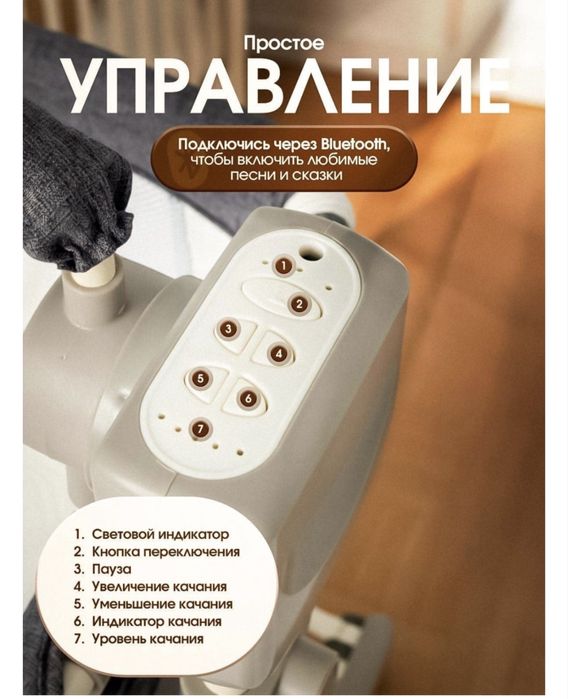 Простое
УПРАВЛЕНИЕ

Подключись через Bluetooth, чтобы включить любимые песни и сказки

1
2
3
4
5
6
7

1. Световой индикатор
2. Кнопка переключения
3. Пауза
4. Увеличение качания
5. Уменьшение качания
6. Индикатор качания
7. Уровень качания