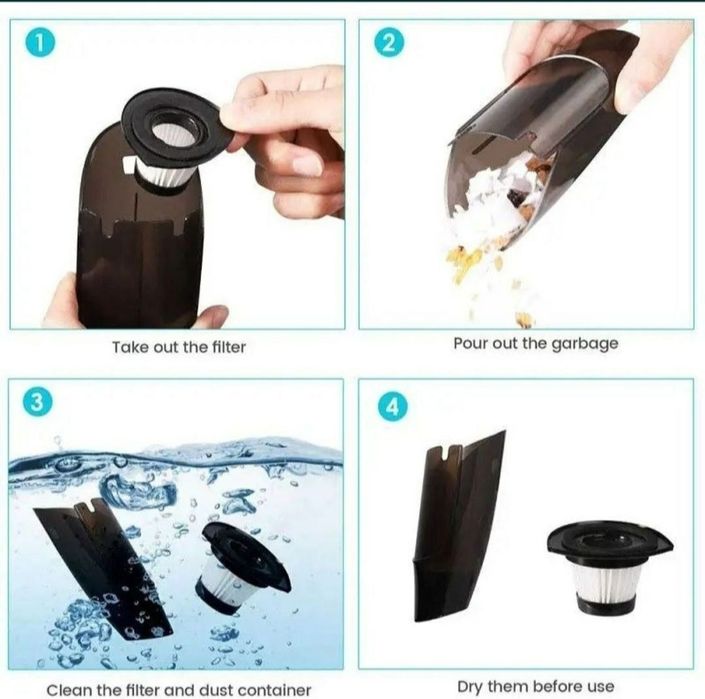 1

Take out the filter

2

Pour out the garbage

3

Clean the filter and dust container

4

Dry them before use