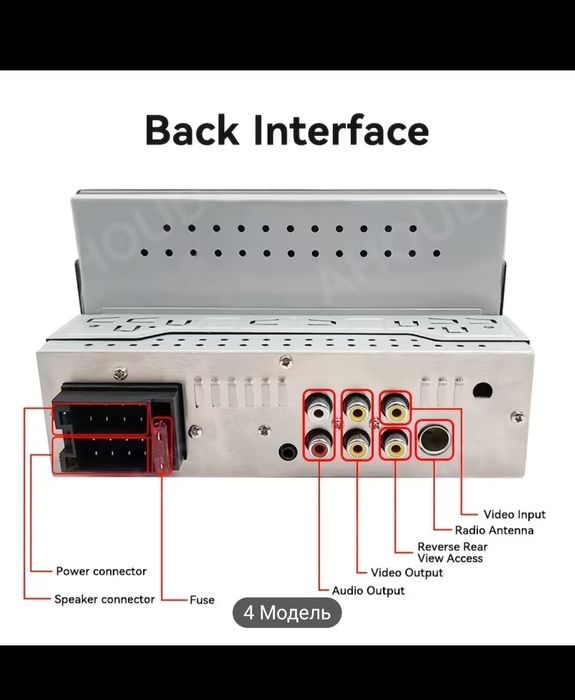 Back Interface

Video Input
Radio Antenna
Reverse Rear View Access
Video Output
Audio Output
Power connector
Speaker connector
Fuse
4 Модель