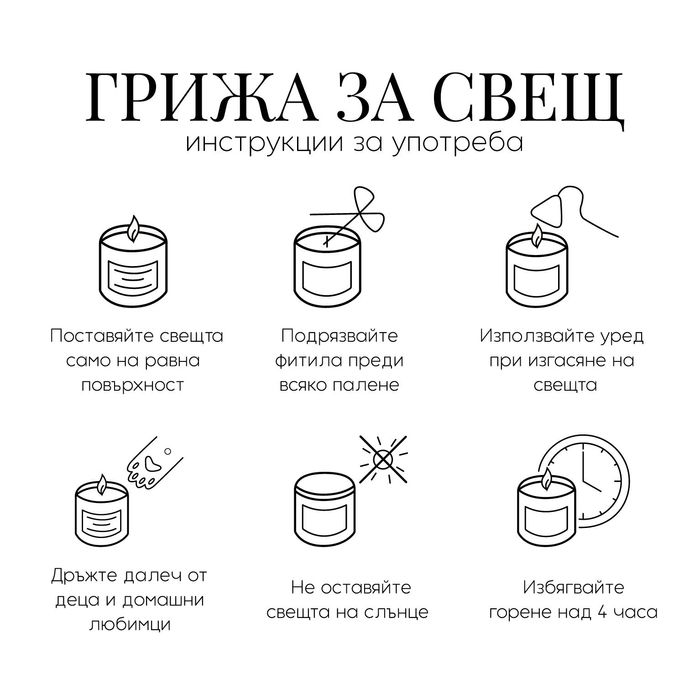 ГРИЖА ЗА СВЕЩ
инструкции за употреба

Поставяйте свещта само на равна повърхност

Подрязвайте фитила преди всяко палене

Използвайте уред при изгасяне на свещта

Дръжте далеч от деца и домашни любимци

Не оставяйте свещта на слънце

Избягвайте горене над 4 часа