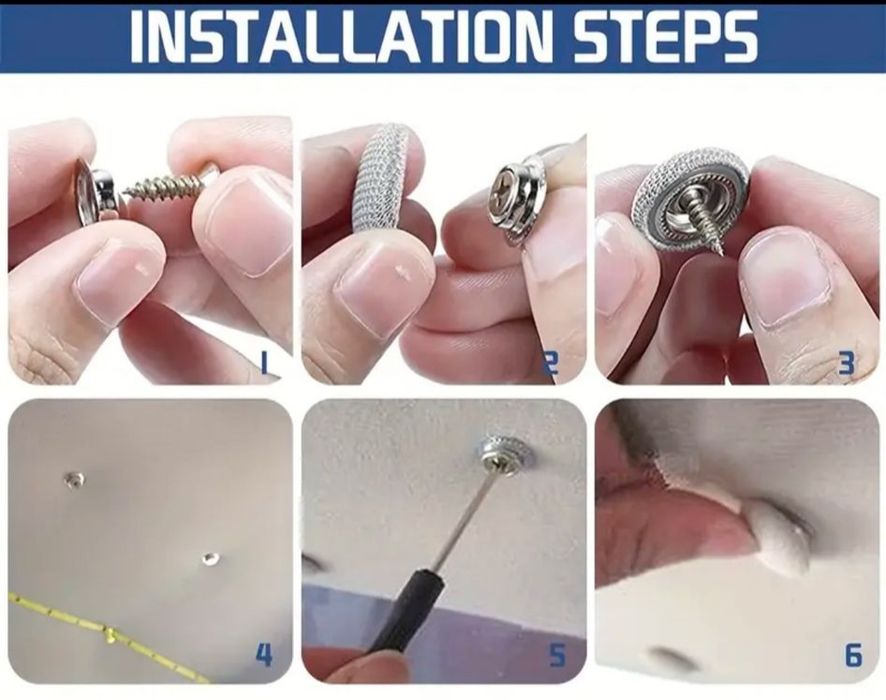 INSTALLATION STEPS

1

2

3

4

5

6