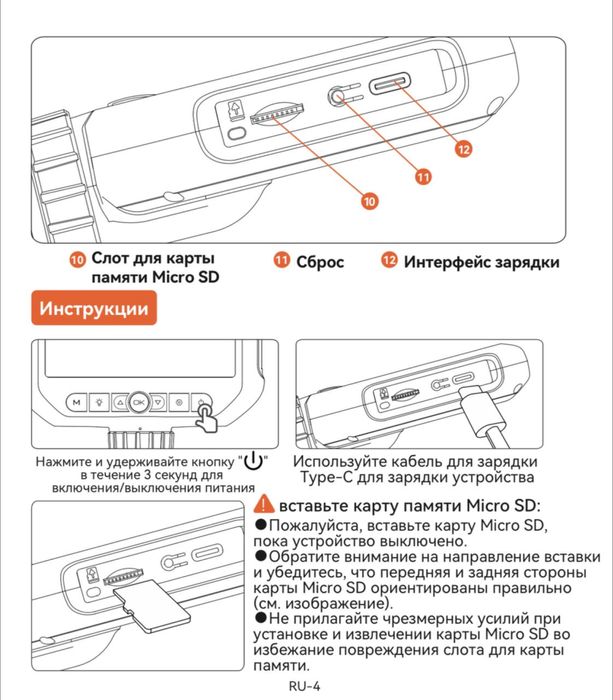 12

11

10

10 Слот для карты памяти Micro SD

11 Сброс

12 Интерфейс зарядки

Инструкции

M OK

Нажмите и удерживайте кнопку "⏻" в течение 3 секунд для включения/выключения питания

Используйте кабель для зарядки Type-C для зарядки устройства

вставьте карту памяти Micro SD:

●Пожалуйста, вставьте карту Micro SD, пока устройство выключено.

●Обратите внимание на направление вставки и убедитесь, что передняя и задняя стороны карты Micro SD ориентированы правильно (см. изображение).

●Не прилагайте чрезмерных усилий при установке и извлечении карты Micro SD во избежание повреждения слота для карты памяти.

RU-4