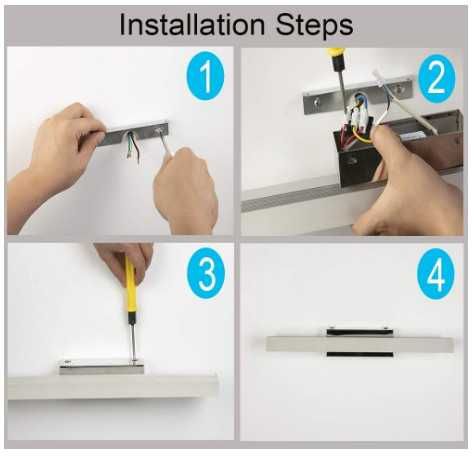 Installation Steps

1

2

3

4